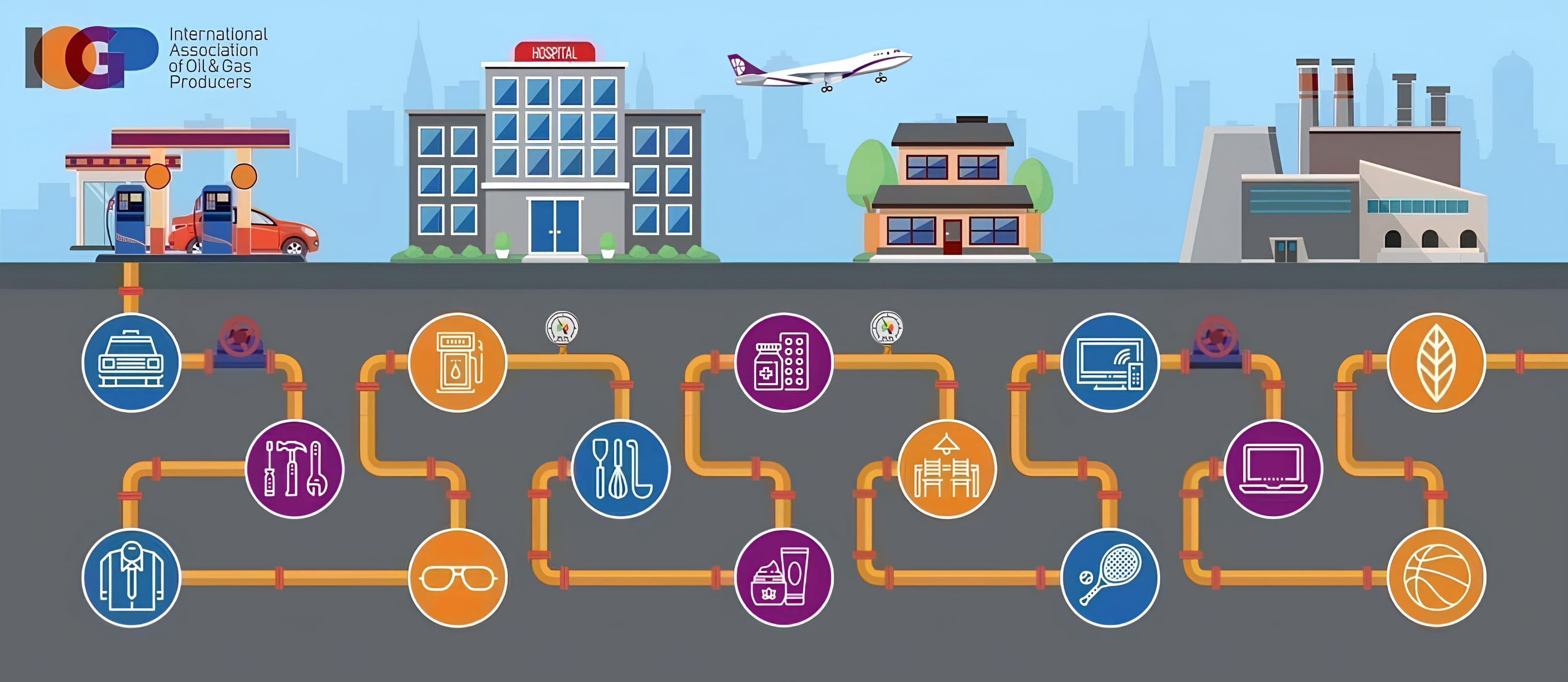 IOGP International Association of Oil & Gas Producers

HOSPITAL